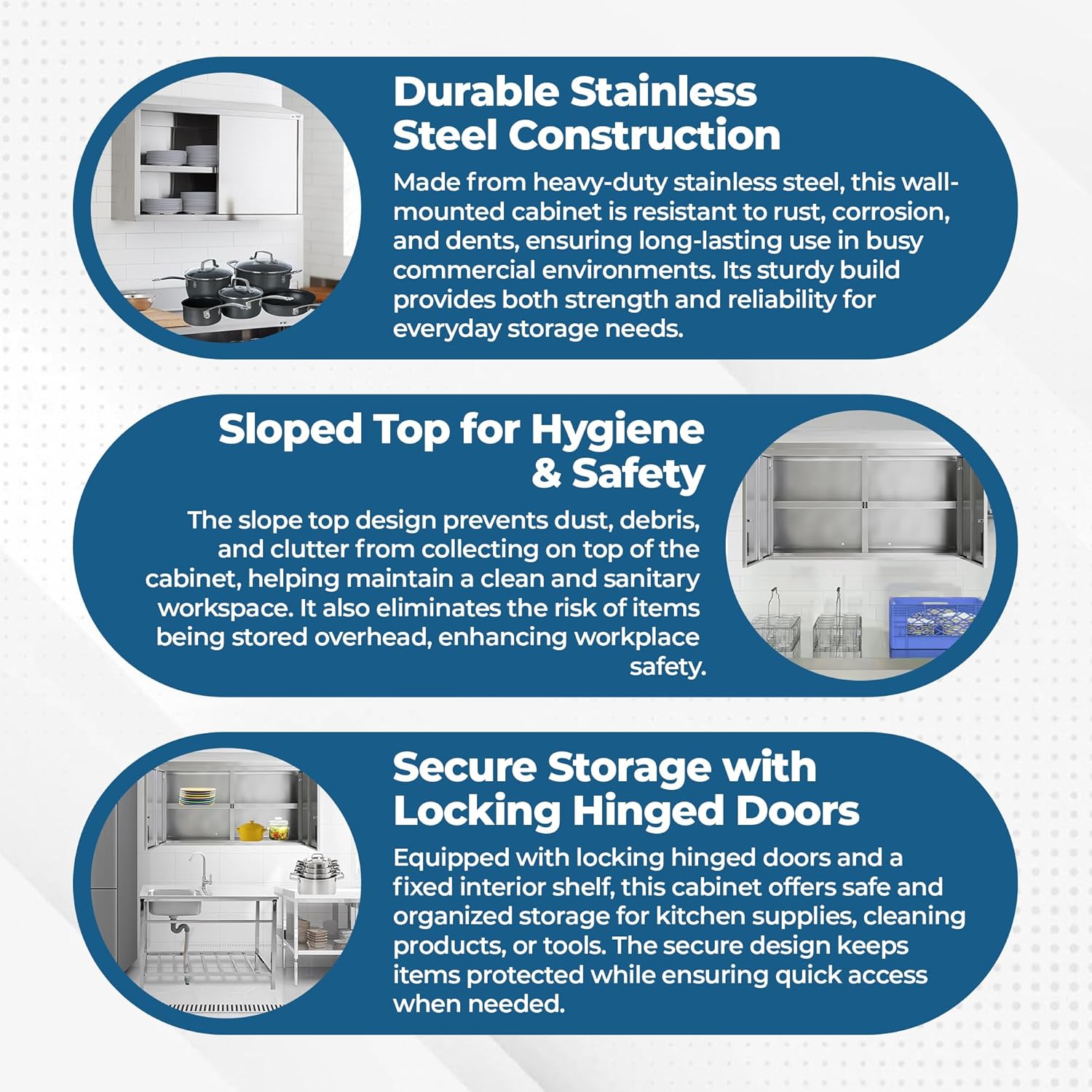 Durable Stainless Steel Construction

Made from heavy-duty stainless steel, this wall-mounted cabinet is resistant to rust, corrosion, and dents, ensuring long-lasting use in busy commercial environments. Its sturdy build provides both strength and reliability for everyday storage needs.

Sloped Top for Hygiene & Safety

The slope top design prevents dust, debris, and clutter from collecting on top of the cabinet, helping maintain a clean and sanitary workspace. It also eliminates the risk of items being stored overhead, enhancing workplace safety.

Secure Storage with Locking Hinged Doors

Equipped with locking hinged doors and a fixed interior shelf, this cabinet offers safe and organized storage for kitchen supplies, cleaning products, or tools. The secure design keeps items protected while ensuring quick access when needed.