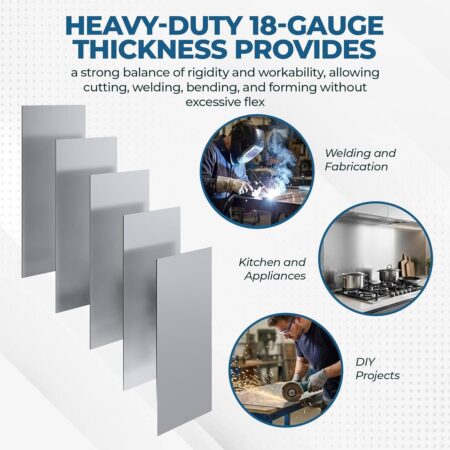 HEAVY-DUTY 18-GAUGE THICKNESS PROVIDES

a strong balance of rigidity and workability, allowing cutting, welding, bending, and forming without excessive flex

Welding and Fabrication

Kitchen and Appliances

DIY Projects