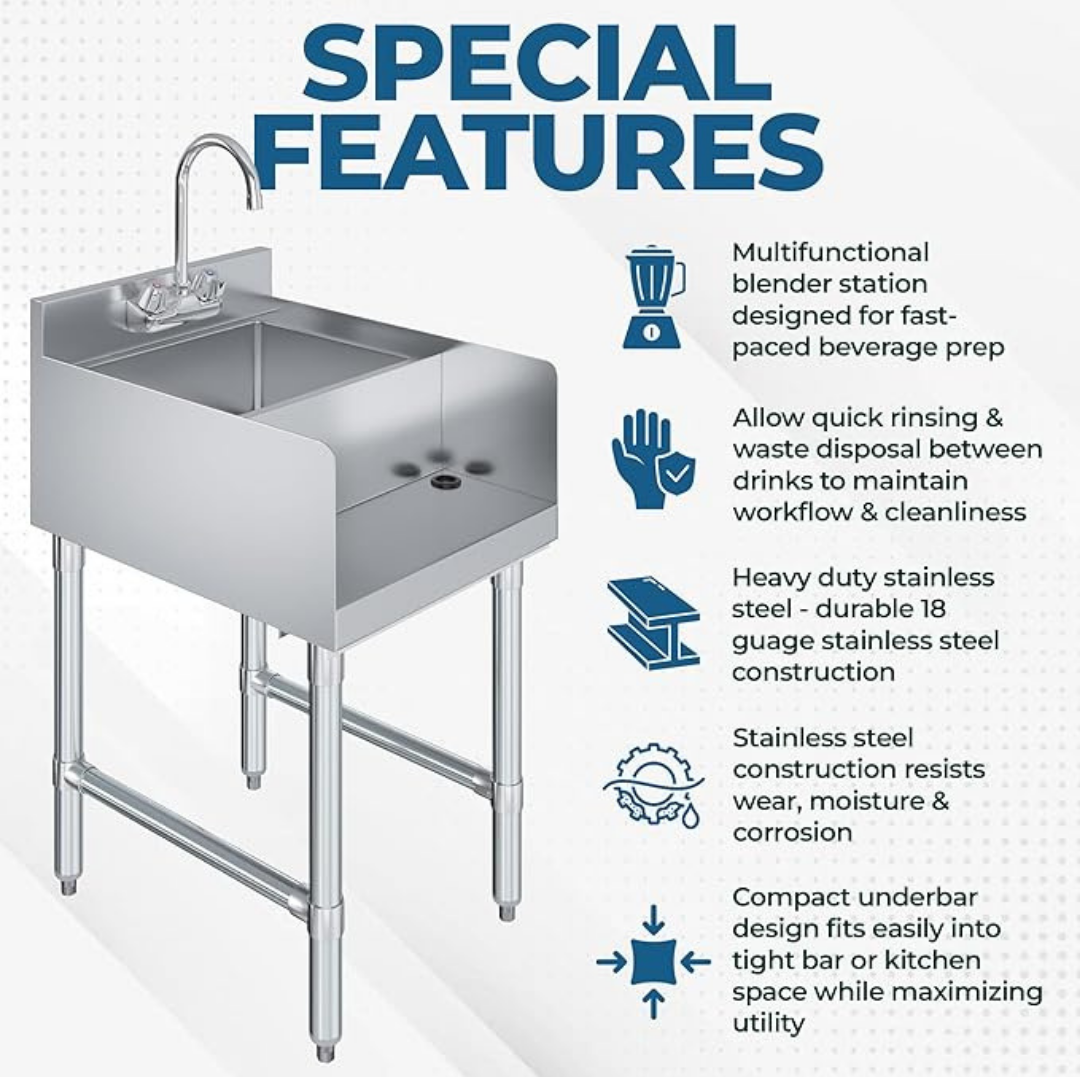 SPECIAL FEATURES

Multifunctional blender station designed for fast-paced beverage prep

Allow quick rinsing & waste disposal between drinks to maintain workflow & cleanliness

Heavy duty stainless steel - durable 18 guage stainless steel construction

Stainless steel construction resists wear, moisture & corrosion

Compact underbar design fits easily into tight bar or kitchen space while maximizing utility