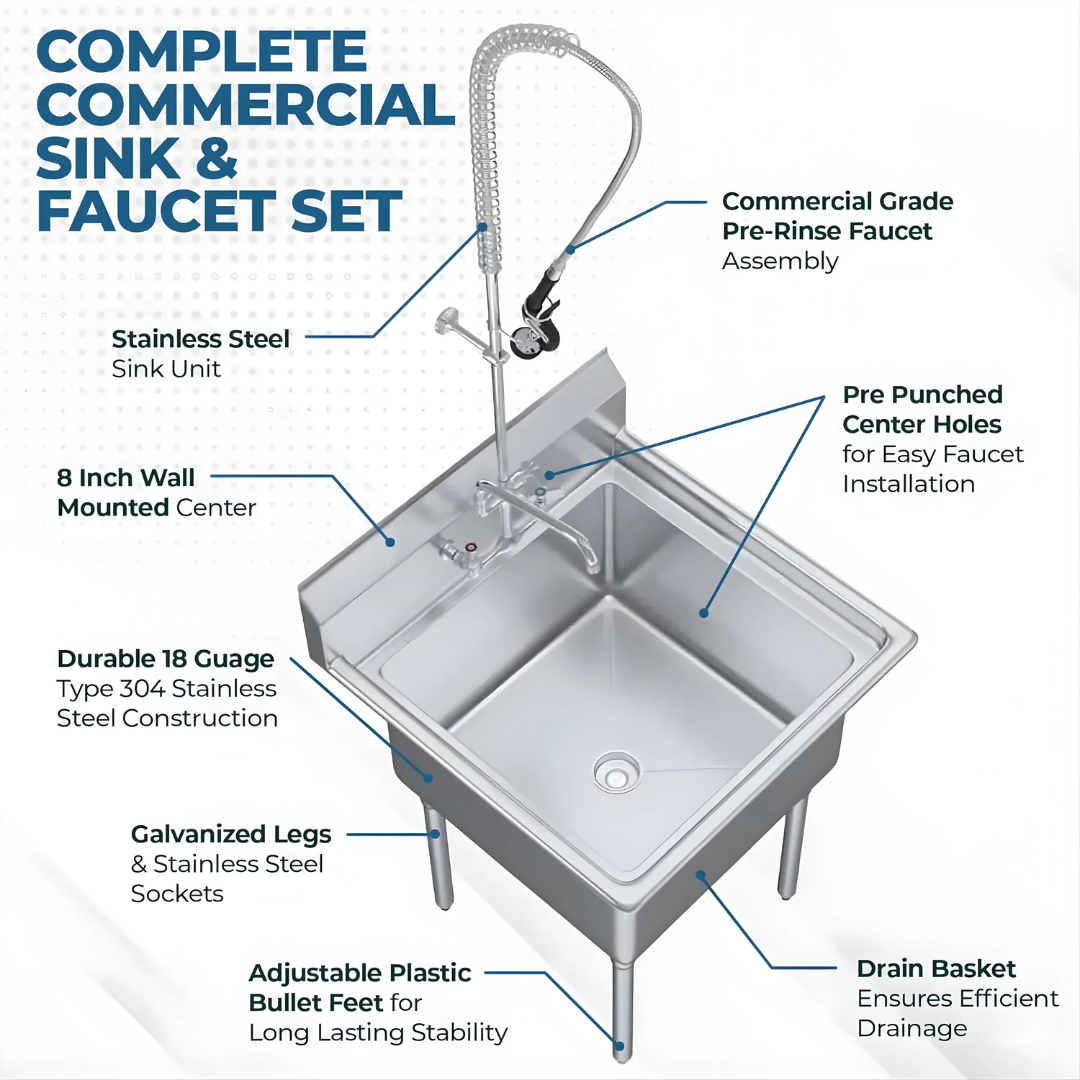 COMPLETE COMMERCIAL SINK & FAUCET SET

Commercial Grade Pre-Rinse Faucet Assembly

Stainless Steel Sink Unit

Pre Punched Center Holes for Easy Faucet Installation

8 Inch Wall Mounted Center

Durable 18 Guage Type 304 Stainless Steel Construction

Galvanized Legs & Stainless Steel Sockets

Adjustable Plastic Bullet Feet for Long Lasting Stability

Drain Basket Ensures Efficient Drainage