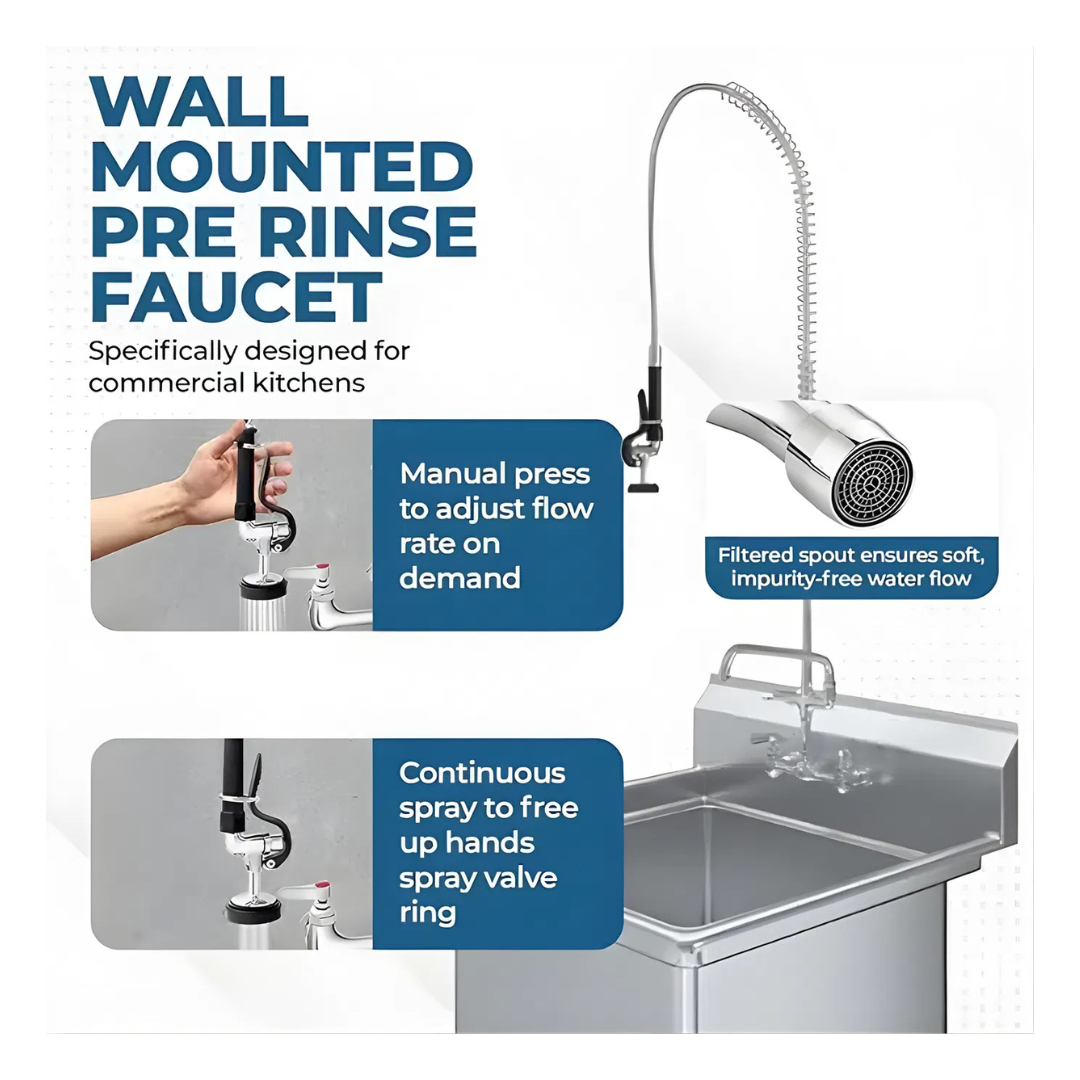 WALL MOUNTED PRE RINSE FAUCET

Specifically designed for commercial kitchens

Manual press to adjust flow rate on demand

Filtered spout ensures soft, impurity-free water flow

Continuous spray to free up hands spray valve ring