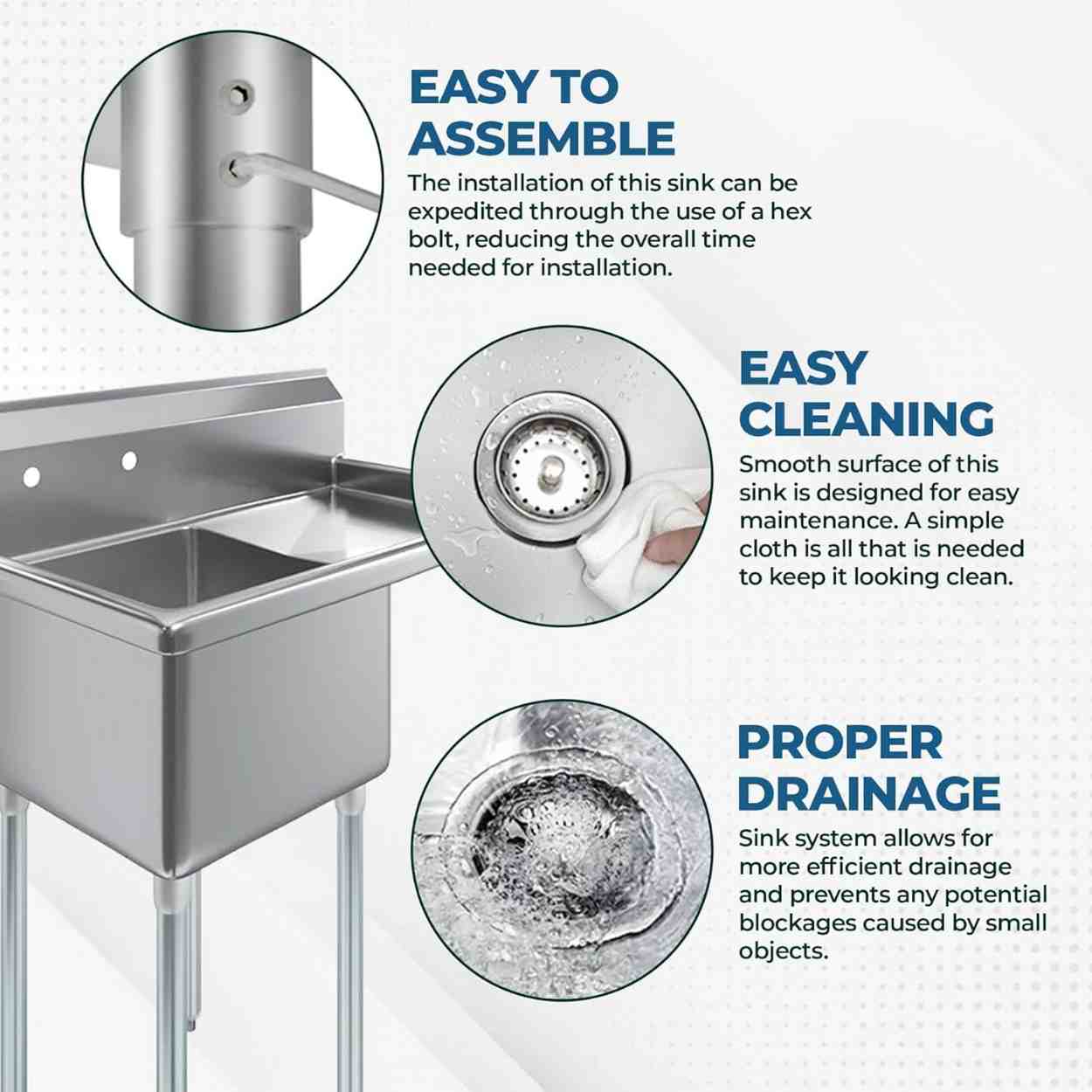 EASY TO ASSEMBLE

The installation of this sink can be expedited through the use of a hex bolt, reducing the overall time needed for installation.

EASY CLEANING

Smooth surface of this sink is designed for easy maintenance. A simple cloth is all that is needed to keep it looking clean.

PROPER DRAINAGE

Sink system allows for more efficient drainage and prevents any potential blockages caused by small objects.