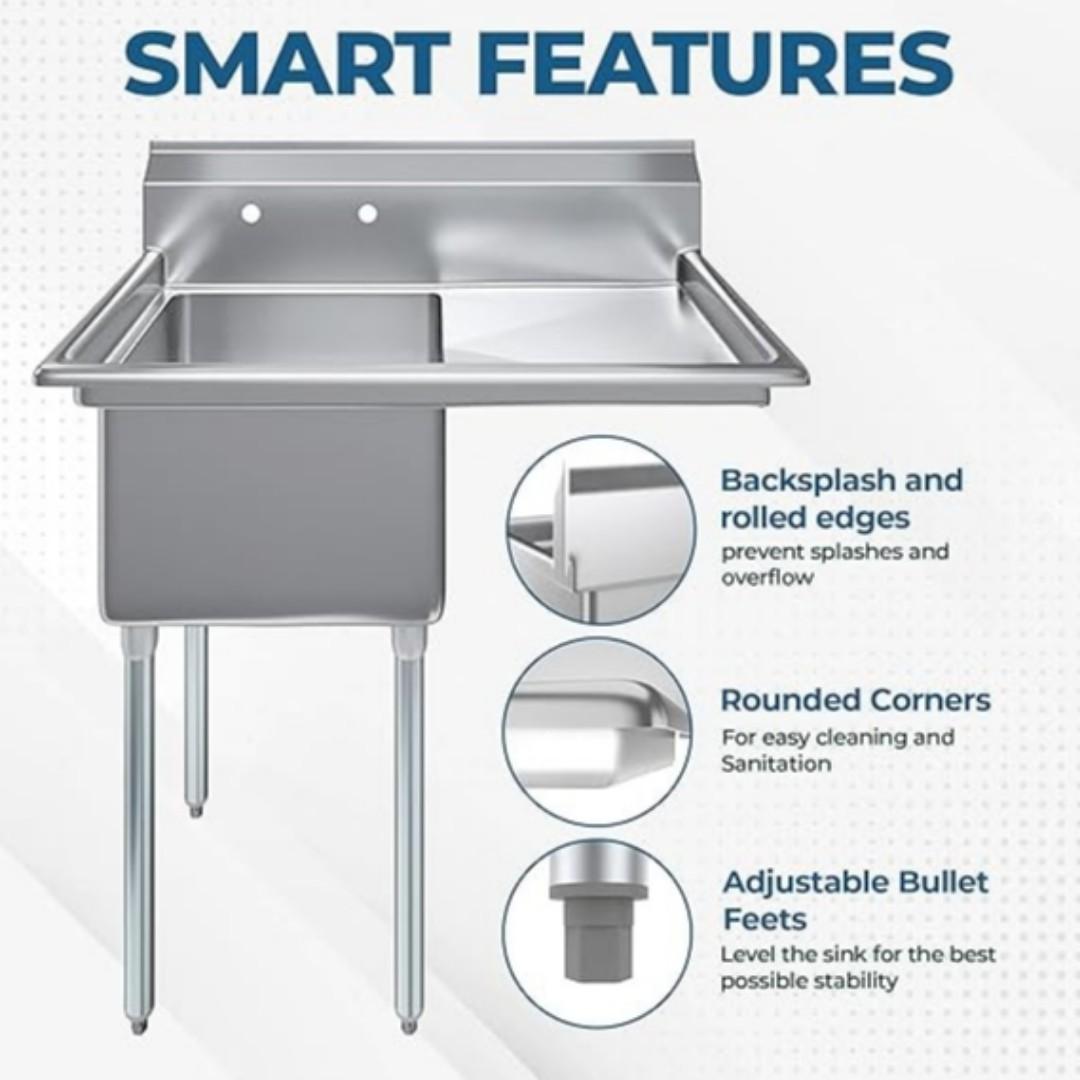 SMART FEATURES

Backsplash and rolled edges
prevent splashes and overflow

Rounded Corners
For easy cleaning and Sanitation

Adjustable Bullet Feets
Level the sink for the best possible stability