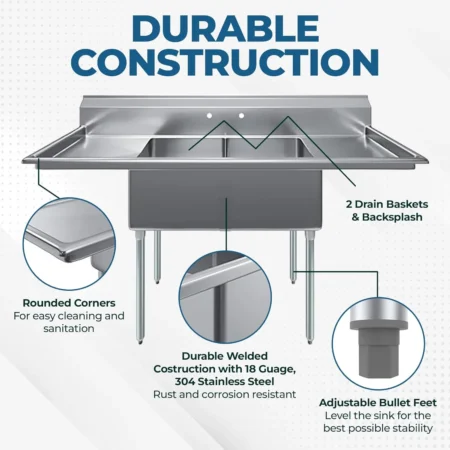 DURABLE CONSTRUCTION

2 Drain Baskets & Backsplash

Rounded Corners
For easy cleaning and sanitation

Durable Welded Costruction with 18 Guage, 304 Stainless Steel
Rust and corrosion resistant

Adjustable Bullet Feet
Level the sink for the best possible stability